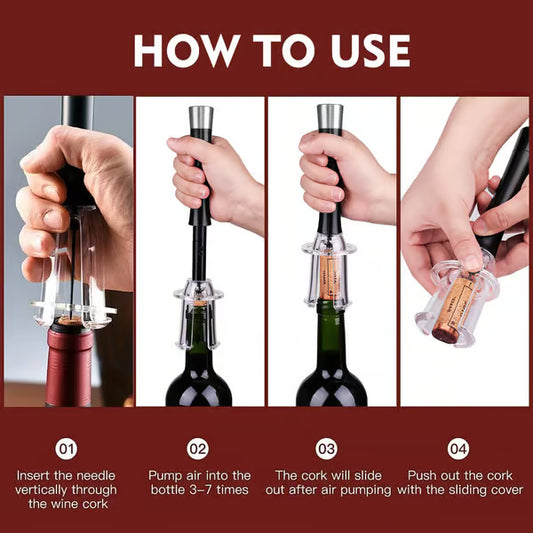 HOW TO USE

01
Insert the needle vertically through the wine cork

02
Pump air into the bottle 3-7 times

03
The cork will slide out after air pumping

04
Push out the cork with the sliding cover