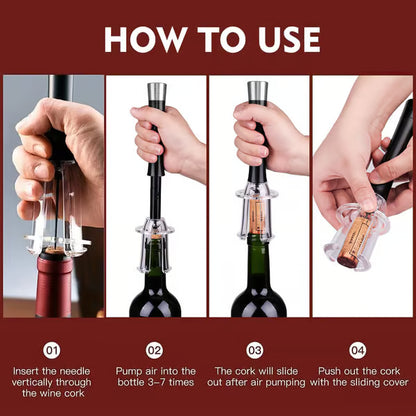 HOW TO USE

01
Insert the needle vertically through the wine cork

02
Pump air into the bottle 3–7 times

03
The cork will slide out after air pumping

04
Push out the cork with the sliding cover