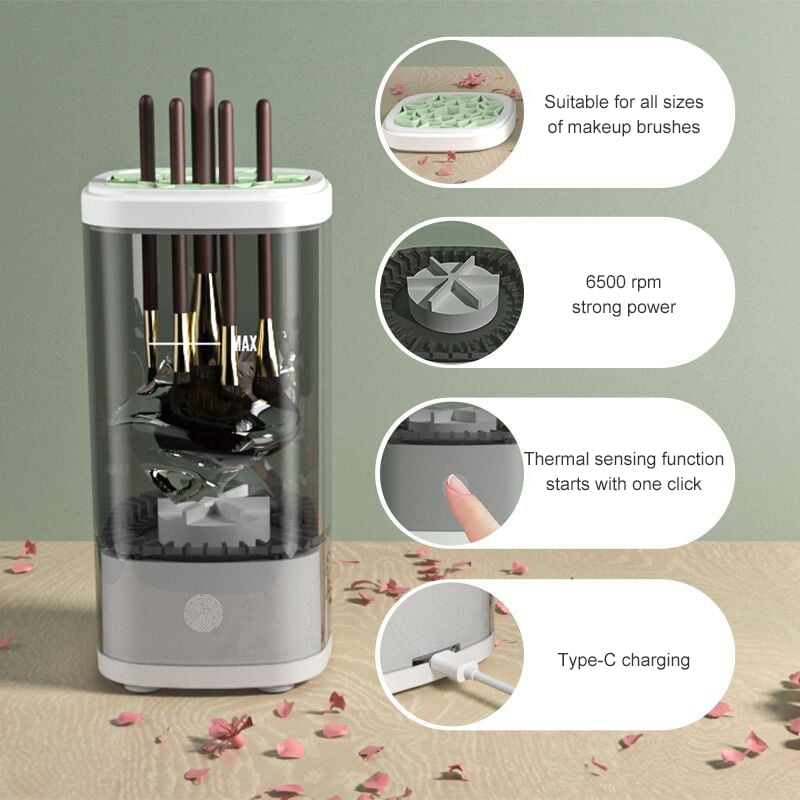 MAX

Suitable for all sizes of makeup brushes

6500 rpm
strong power

Thermal sensing function starts with one click

Type-C charging