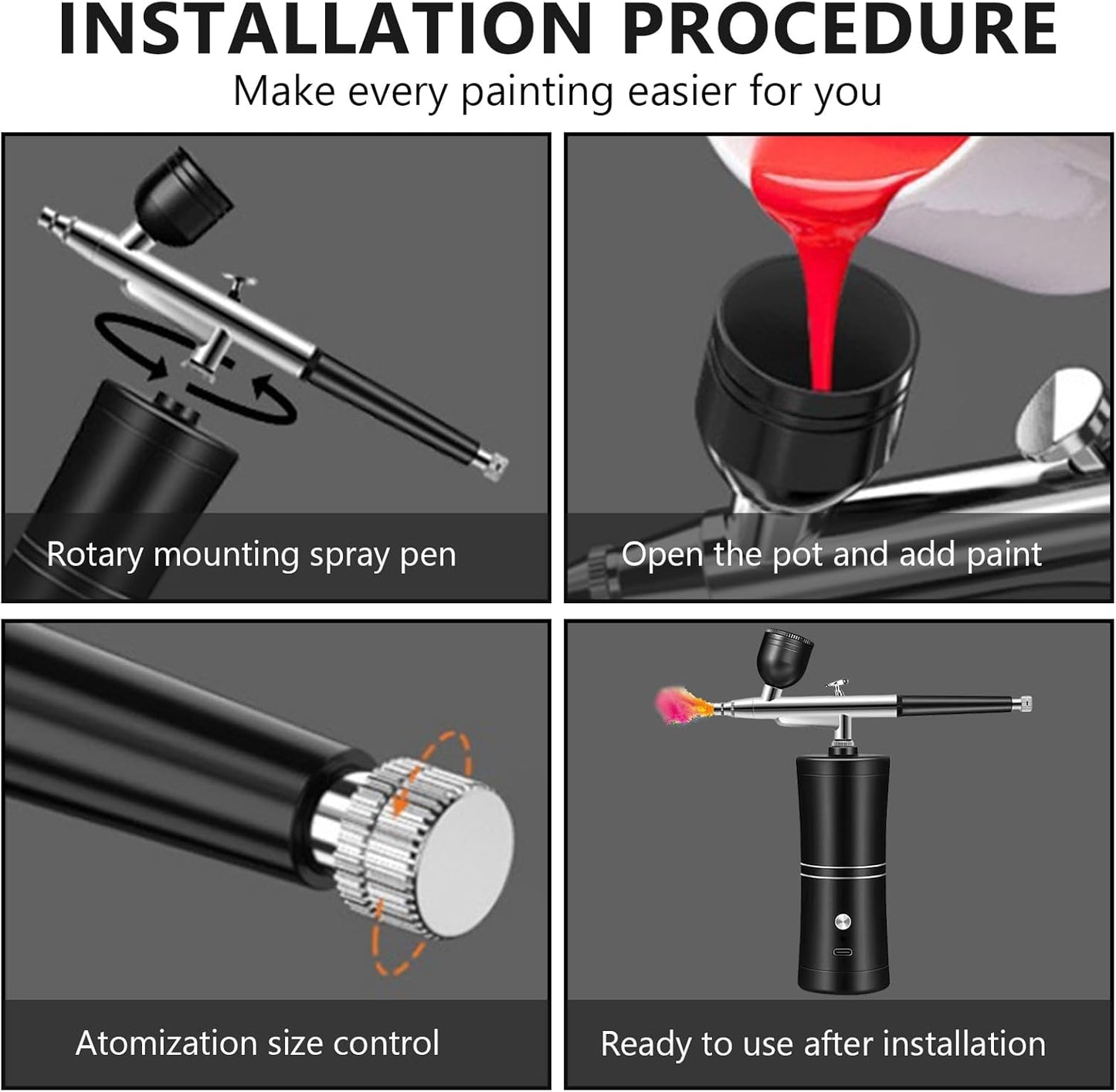 INSTALLATION PROCEDURE
Make every painting easier for you

Rotary mounting spray pen

Open the pot and add paint

Atomization size control

Ready to use after installation