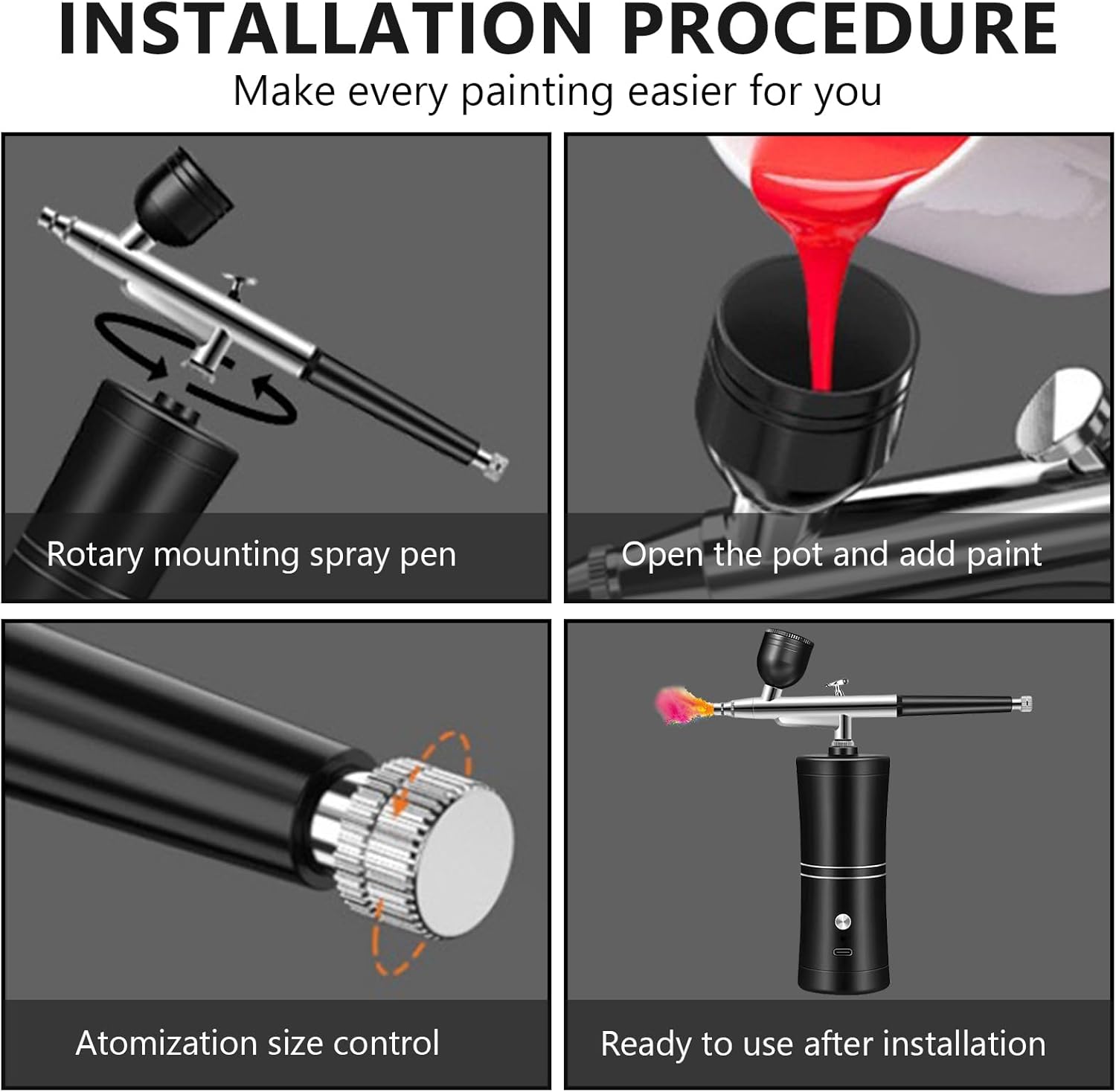 INSTALLATION PROCEDURE
Make every painting easier for you

Rotary mounting spray pen

Open the pot and add paint

Atomization size control

Ready to use after installation