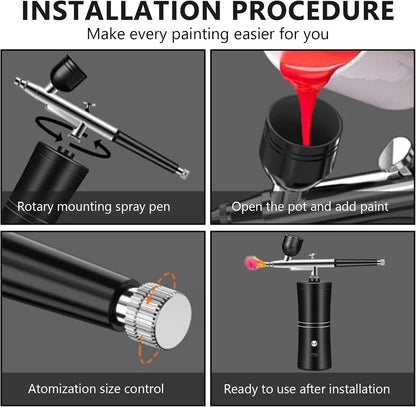 INSTALLATION PROCEDURE
Make every painting easier for you

Rotary mounting spray pen

Open the pot and add paint

Atomization size control

Ready to use after installation