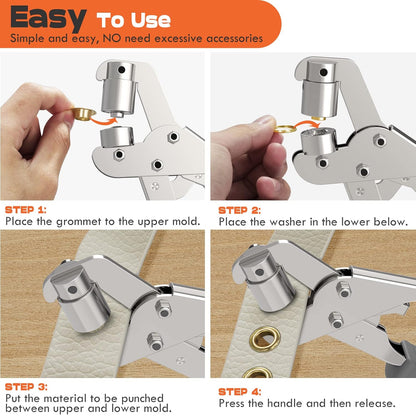 Easy To Use
Simple and easy, NO need excessive accessories

STEP 1:
Place the grommet to the upper mold.

STEP 2:
Place the washer in the lower below.

STEP 3:
Put the material to be punched between upper and lower mold.

STEP 4:
Press the handle and then release.